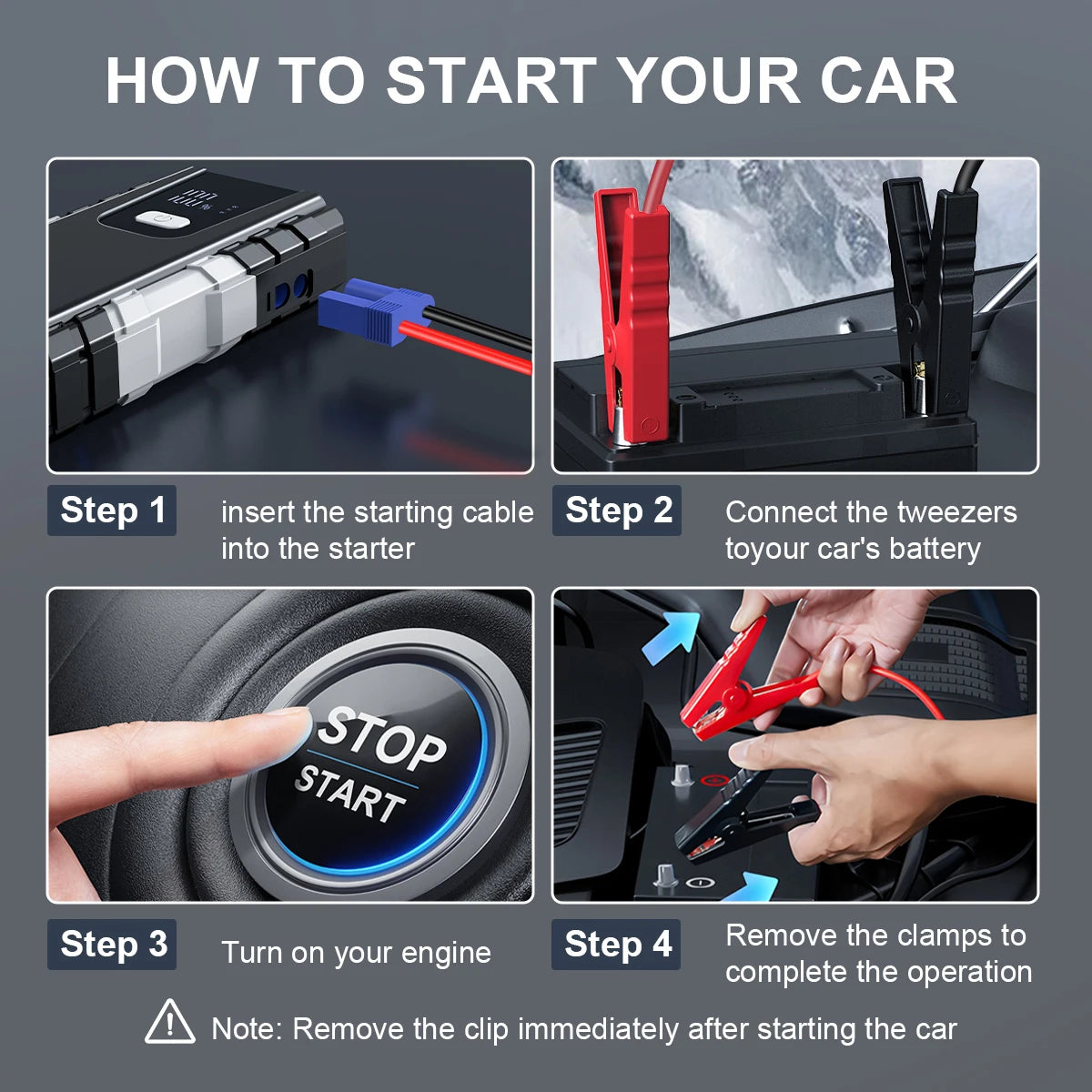 HOW TO START YOUR CAR

Step 1 insert the starting cable into the starter

Step 2 Connect the tweezers toyour car's battery

STOP
START

Step 3 Turn on your engine

Step 4 Remove the clamps to complete the operation

Note: Remove the clip immediately after starting the car