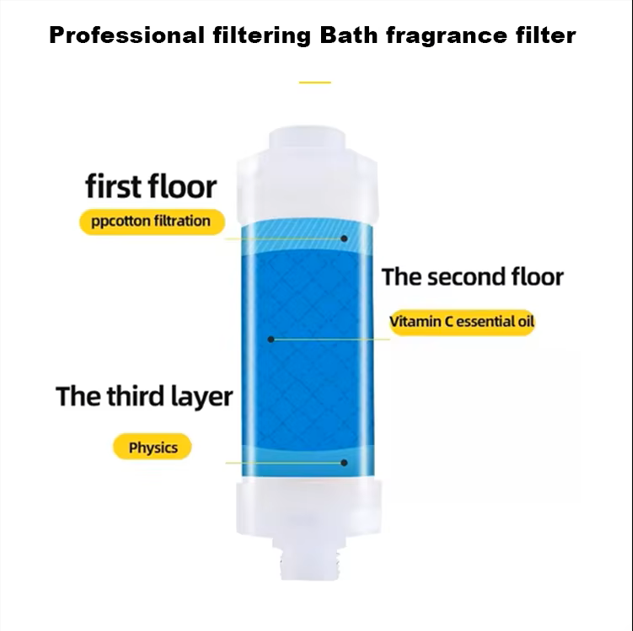 Professional filtering Bath fragrance filter

first floor

ppcotton filtration

The second floor

Vitamin C essential oil

The third layer

Physics